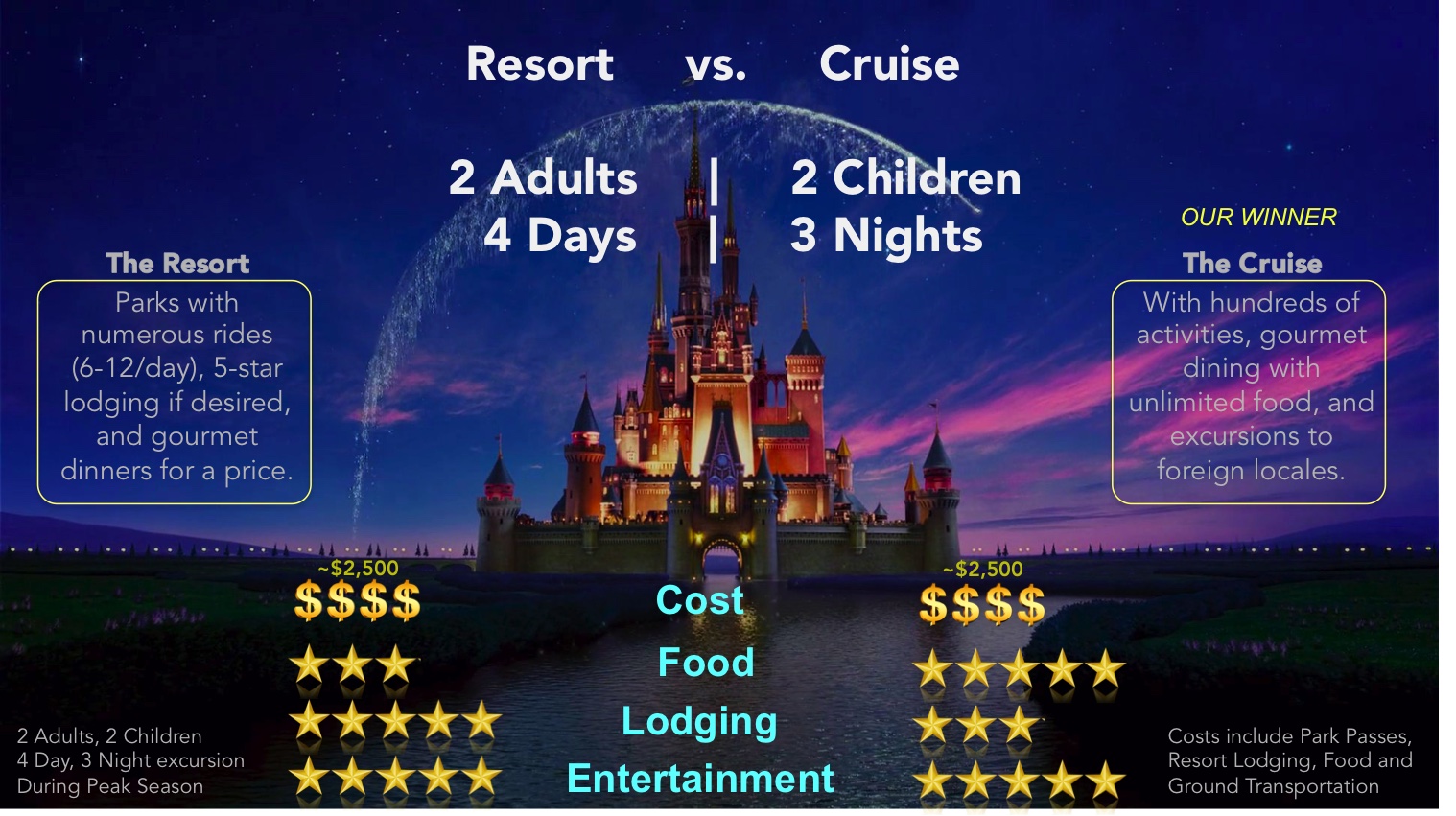 Resort vs. Cruise

2 Adults | 2 Children
4 Days | 3 Nights

The Resort
Parks with numerous rides (6-12/day), 5-star lodging if desired, and gourmet dinners for a price.

OUR WINNER
The Cruise
With hundreds of activities, gourmet dining with unlimited food, and excursions to foreign locales.

~$2,500
$$$$

Cost

~$2,500
$$$$

Food

Lodging

Entertainment

2 Adults, 2 Children
4 Day, 3 Night excursion
During Peak Season

Costs include Park Passes, Resort Lodging, Food and Ground Transportation